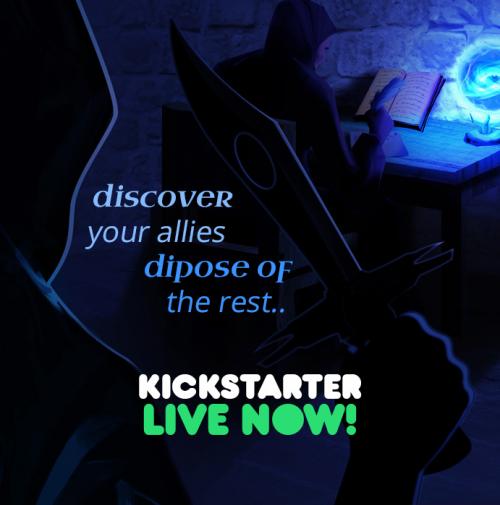 discoveR
your allies
dipose oF
the rest..

KICKSTARTER
LIVE NOW!